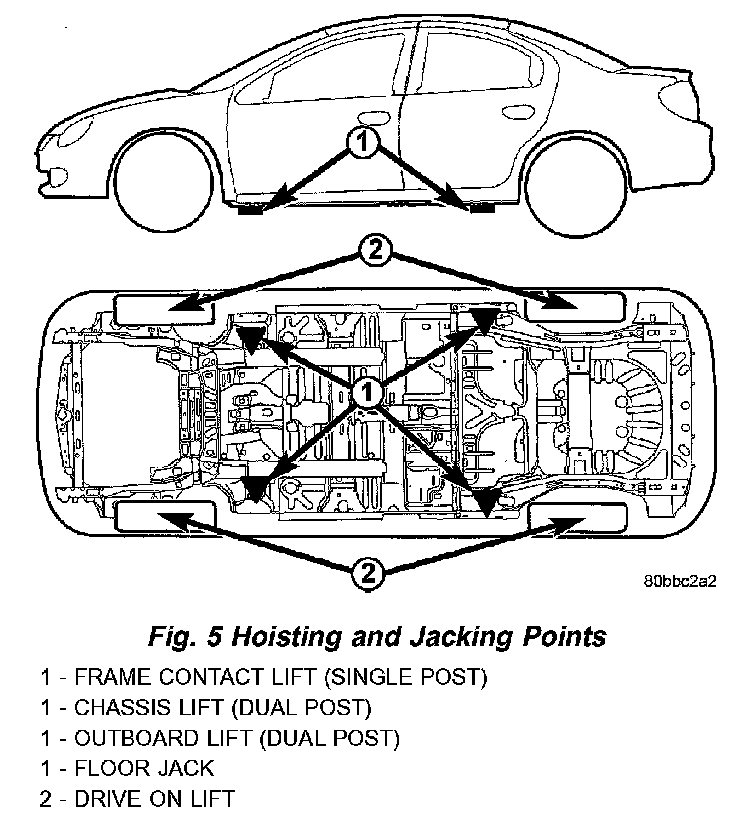 1

2

1

2

80bbc2a2

Fig. 5 Hoisting and Jacking Points

1 - FRAME CONTACT LIFT (SINGLE POST)
1 - CHASSIS LIFT (DUAL POST)
1 - OUTBOARD LIFT (DUAL POST)
1 - FLOOR JACK
2 - DRIVE ON LIFT