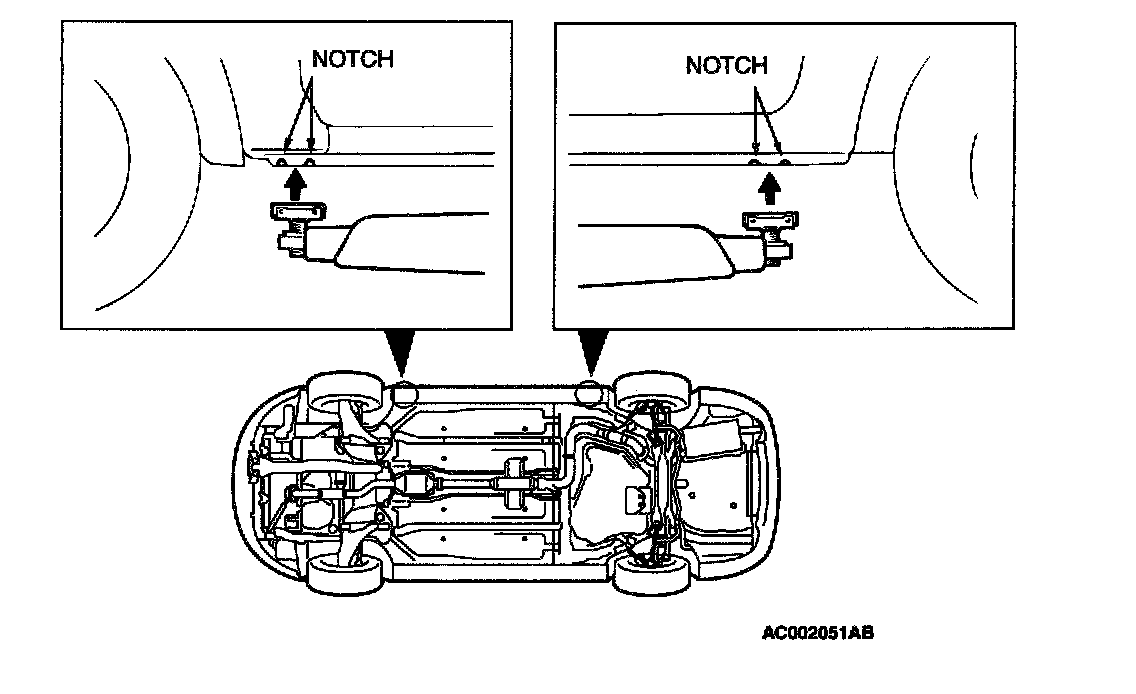 NOTCH

NOTCH

AC002051AB