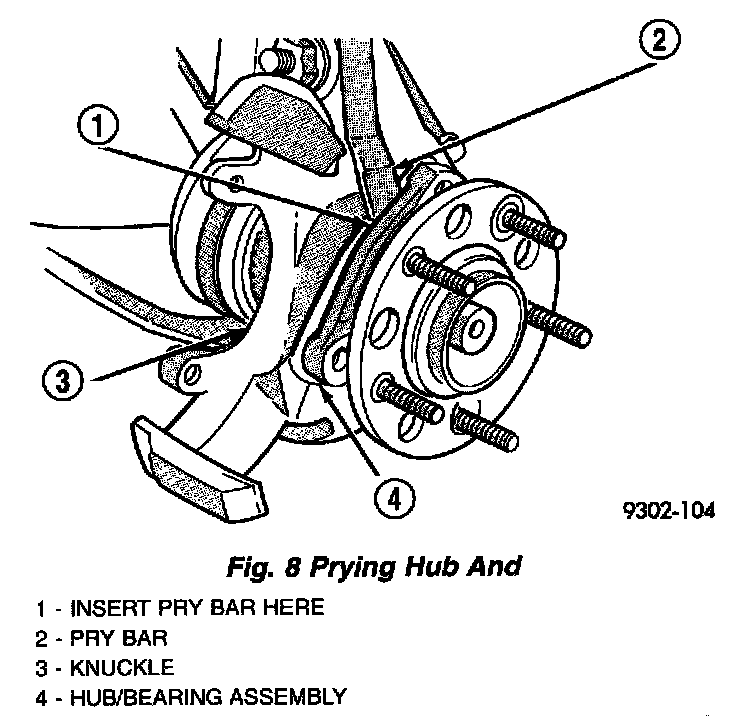 2
1
3
4
9302-104

Fig. 8 Prying Hub And

1 - INSERT PRY BAR HERE
2 - PRY BAR
3 - KNUCKLE
4 - HUB/BEARING ASSEMBLY