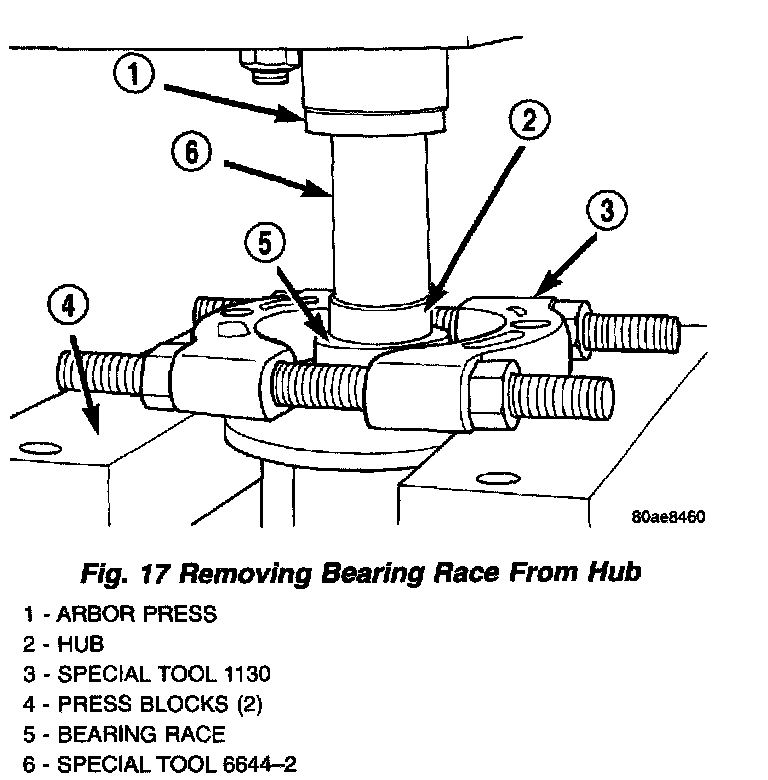 1
2
6
3
5
4
80ae8460

Fig. 17 Removing Bearing Race From Hub

1 - ARBOR PRESS
2 - HUB
3 - SPECIAL TOOL 1130
4 - PRESS BLOCKS (2)
5 - BEARING RACE
6 - SPECIAL TOOL 6644–2