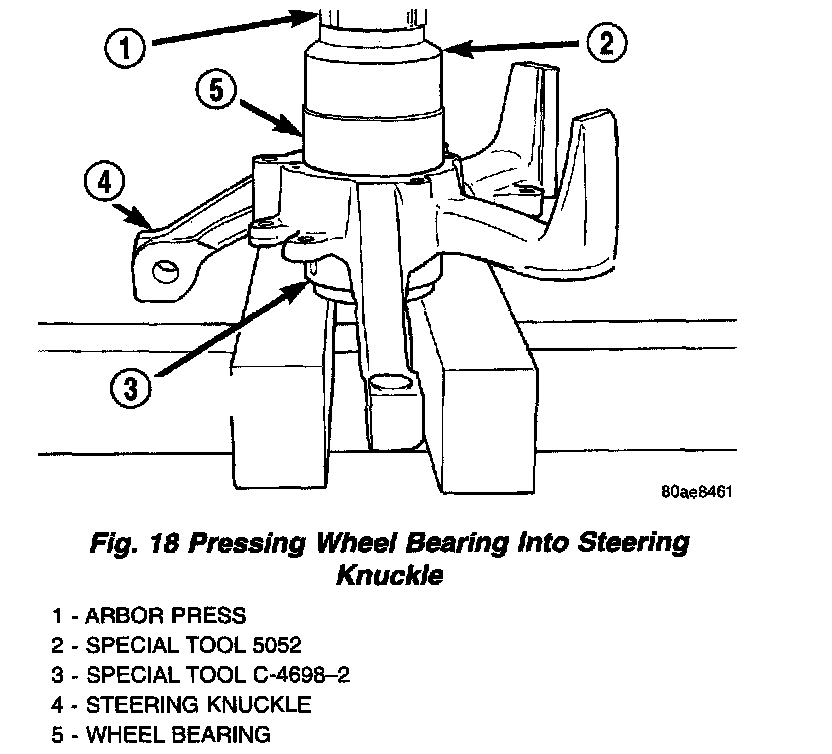 1
2
5
4
3
80ae8461

Fig. 18 Pressing Wheel Bearing Into Steering Knuckle

1 - ARBOR PRESS
2 - SPECIAL TOOL 5052
3 - SPECIAL TOOL C-4698–2
4 - STEERING KNUCKLE
5 - WHEEL BEARING