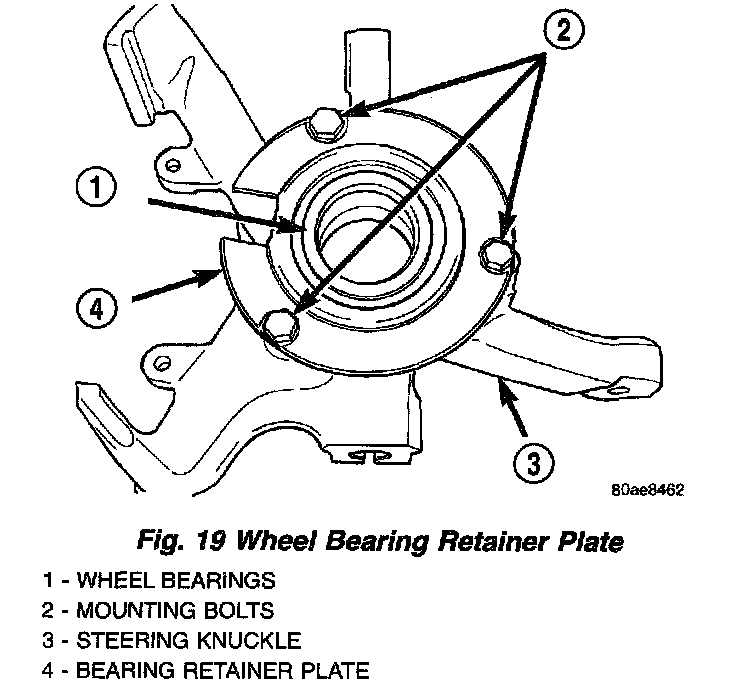 2

1

4

3

80ae8462

Fig. 19 Wheel Bearing Retainer Plate

1 - WHEEL BEARINGS
2 - MOUNTING BOLTS
3 - STEERING KNUCKLE
4 - BEARING RETAINER PLATE