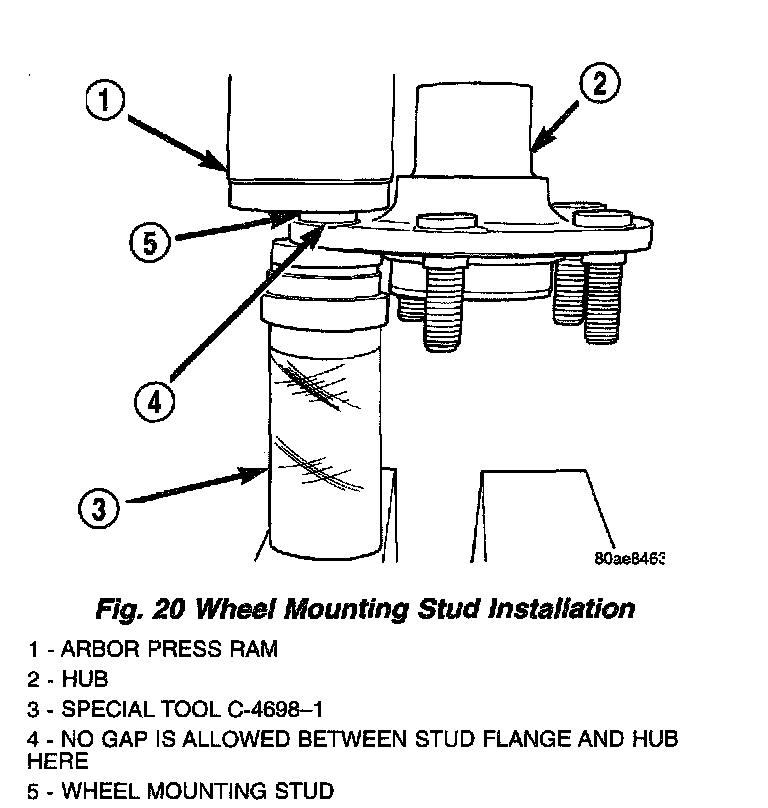 1
2
5
4
3
80ae8463

Fig. 20 Wheel Mounting Stud Installation

1 - ARBOR PRESS RAM
2 - HUB
3 - SPECIAL TOOL C-4698–1
4 - NO GAP IS ALLOWED BETWEEN STUD FLANGE AND HUB HERE
5 - WHEEL MOUNTING STUD