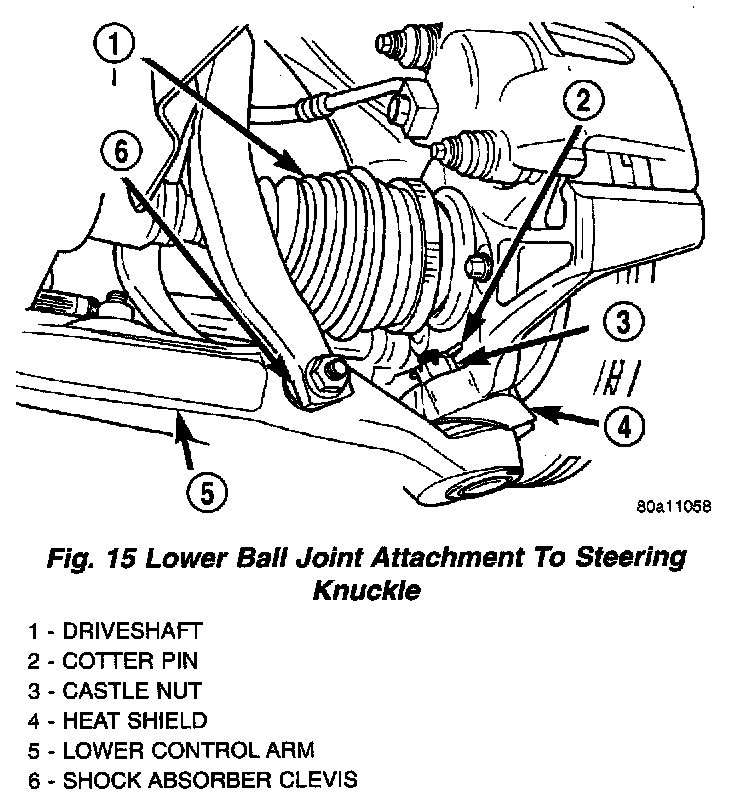 1
2
6
3
4
5
80a11058

Fig. 15 Lower Ball Joint Attachment To Steering Knuckle

1 - DRIVESHAFT
2 - COTTER PIN
3 - CASTLE NUT
4 - HEAT SHIELD
5 - LOWER CONTROL ARM
6 - SHOCK ABSORBER CLEVIS