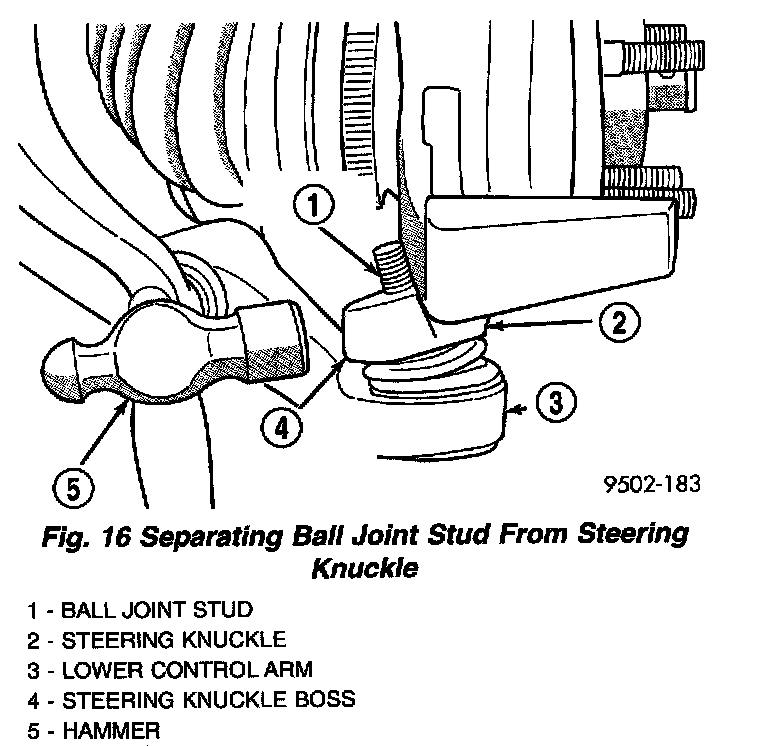 1

2

3

4

5

9502-183

Fig. 16 Separating Ball Joint Stud From Steering Knuckle

1 - BALL JOINT STUD
2 - STEERING KNUCKLE
3 - LOWER CONTROL ARM
4 - STEERING KNUCKLE BOSS
5 - HAMMER