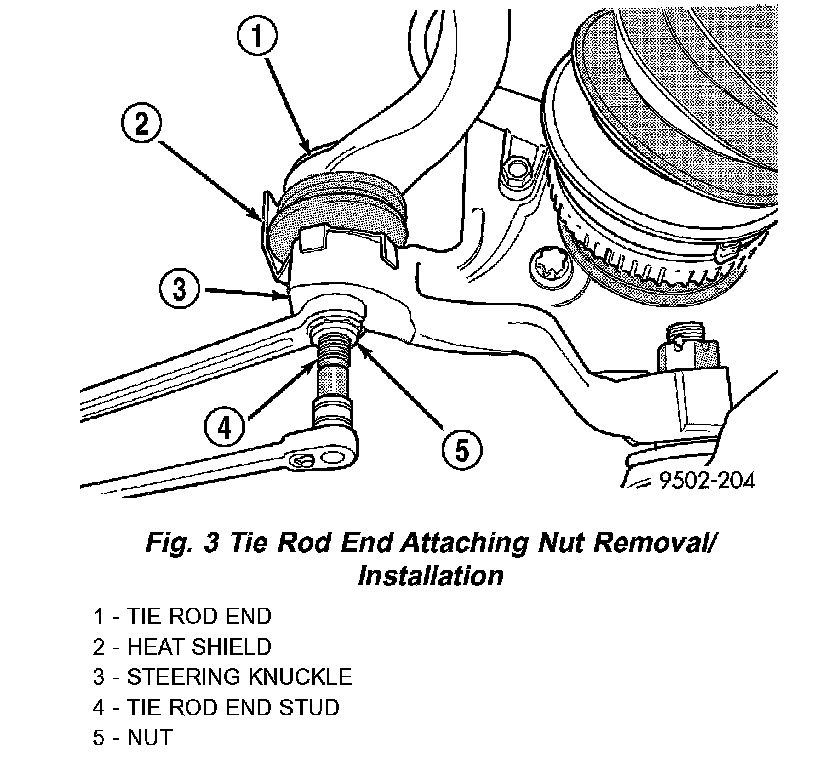 1
2
3
4
5
9502-204

Fig. 3 Tie Rod End Attaching Nut Removal/ Installation

1 - TIE ROD END
2 - HEAT SHIELD
3 - STEERING KNUCKLE
4 - TIE ROD END STUD
5 - NUT