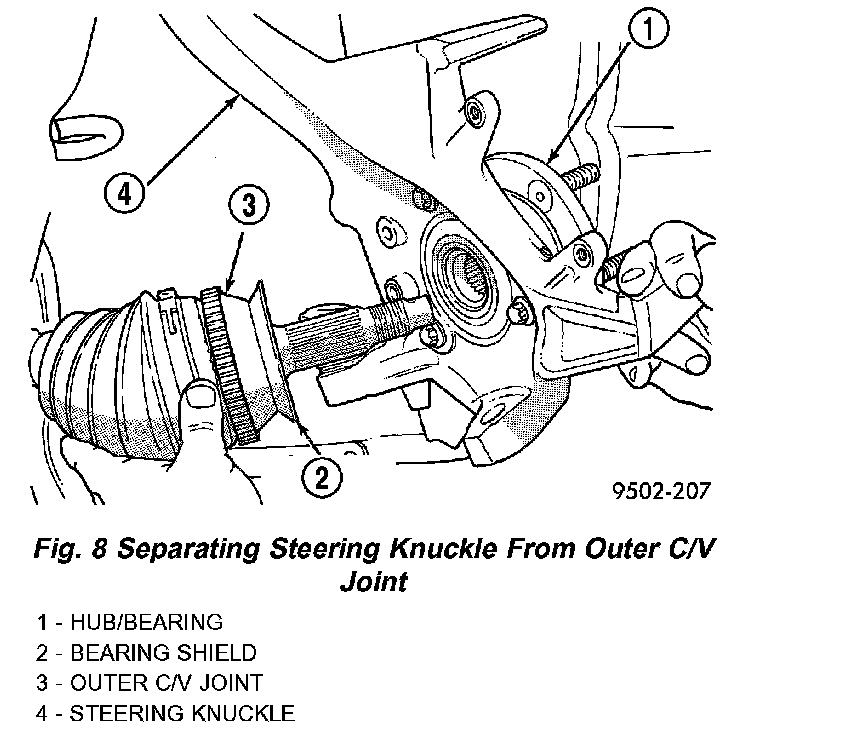 1

4

3

2

9502-207

Fig. 8 Separating Steering Knuckle From Outer C/V Joint

1 - HUB/BEARING
2 - BEARING SHIELD
3 - OUTER C/V JOINT
4 - STEERING KNUCKLE