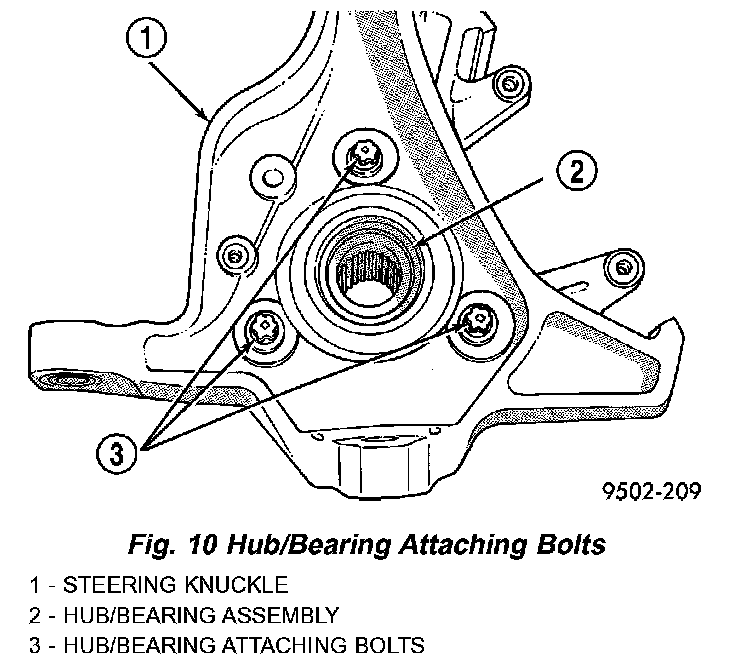 1

2

3

9502-209

Fig. 10 Hub/Bearing Attaching Bolts

1 - STEERING KNUCKLE
2 - HUB/BEARING ASSEMBLY
3 - HUB/BEARING ATTACHING BOLTS