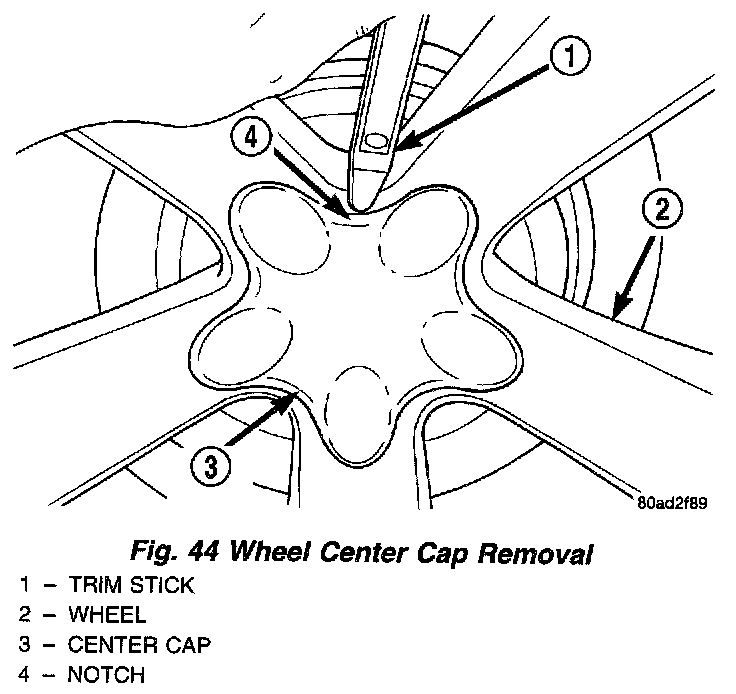 1

4

2

3

80ad2f89

Fig. 44 Wheel Center Cap Removal

1 – TRIM STICK
2 – WHEEL
3 – CENTER CAP
4 – NOTCH