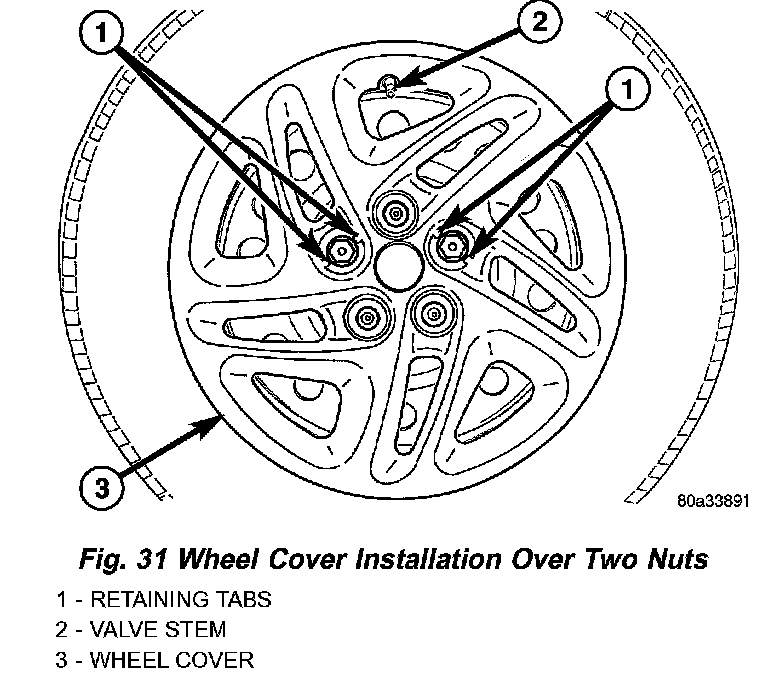 1

2

1

3

80a33891

Fig. 31 Wheel Cover Installation Over Two Nuts

1 - RETAINING TABS
2 - VALVE STEM
3 - WHEEL COVER