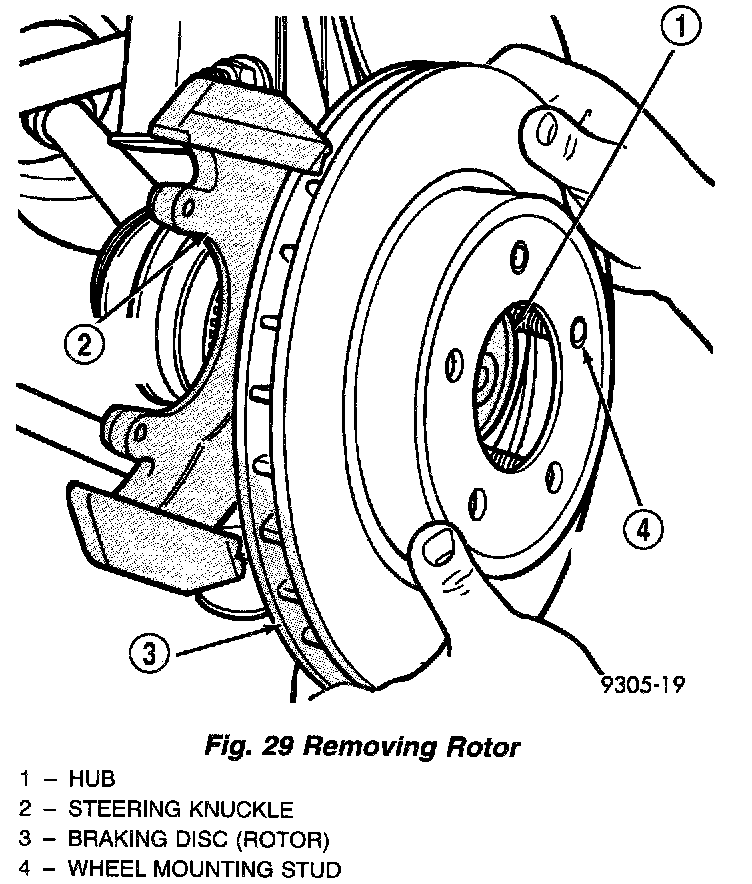 1

2

4

3

9305-19

Fig. 29 Removing Rotor

1 – HUB
2 – STEERING KNUCKLE
3 – BRAKING DISC (ROTOR)
4 – WHEEL MOUNTING STUD