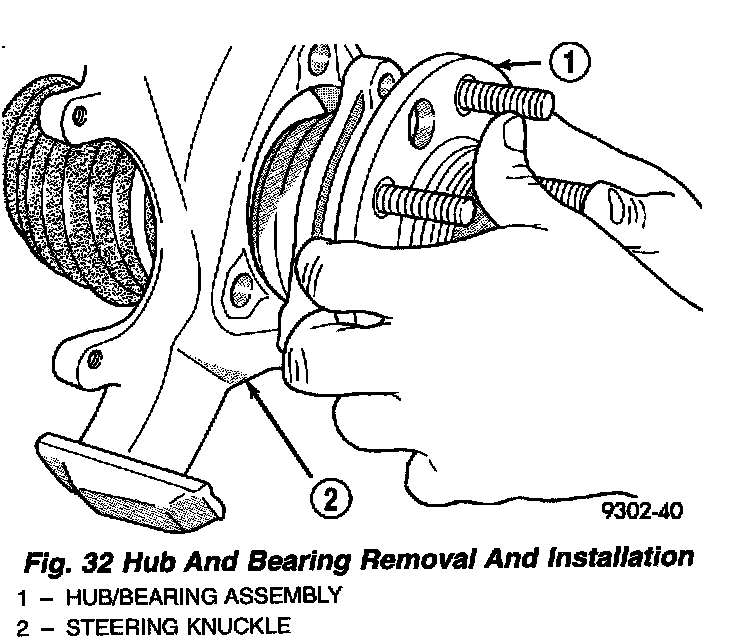 1

2

9302-40

Fig. 32 Hub And Bearing Removal And Installation

1 – HUB/BEARING ASSEMBLY
2 – STEERING KNUCKLE