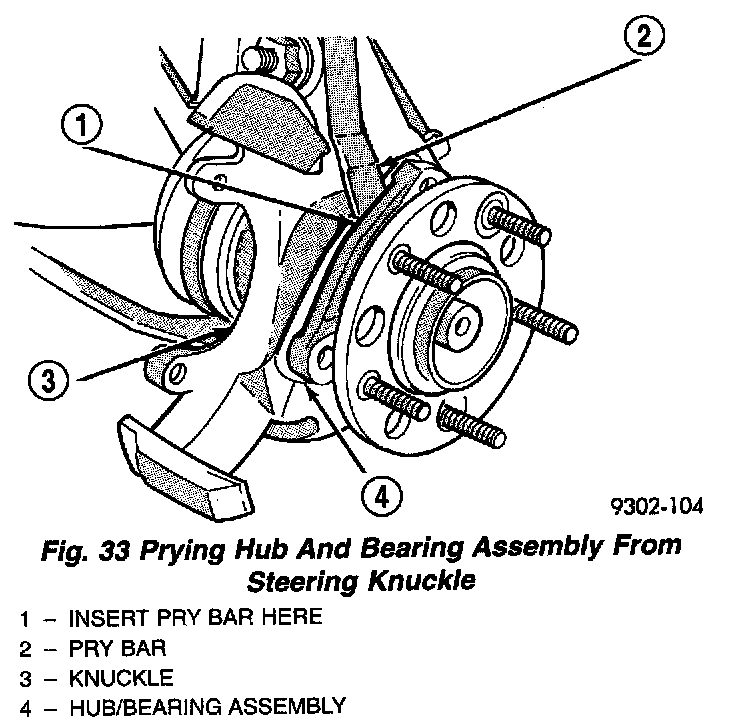 2

1

3

4

9302-104

Fig. 33 Prying Hub And Bearing Assembly From Steering Knuckle

1 – INSERT PRY BAR HERE
2 – PRY BAR
3 – KNUCKLE
4 – HUB/BEARING ASSEMBLY