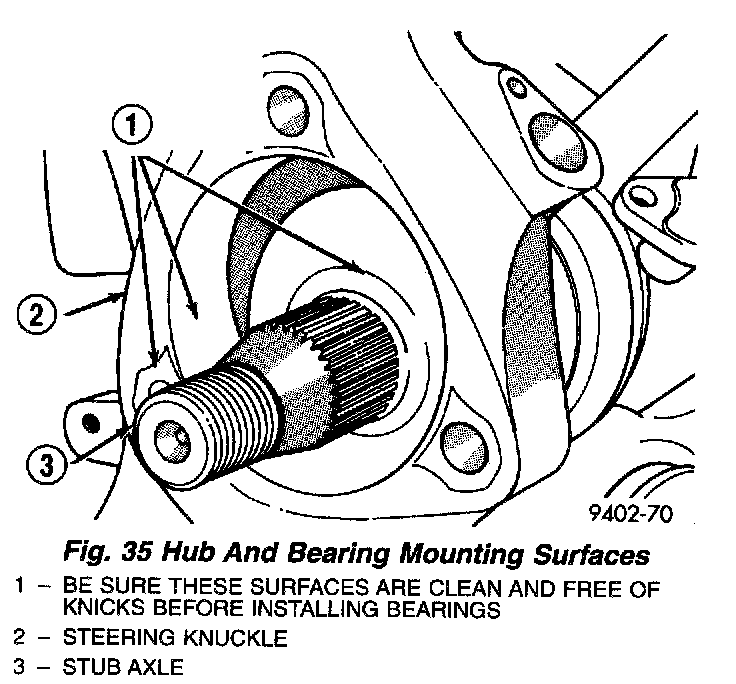 1

2

3

9402-70

Fig. 35 Hub And Bearing Mounting Surfaces

1 – BE SURE THESE SURFACES ARE CLEAN AND FREE OF KNICKS BEFORE INSTALLING BEARINGS

2 – STEERING KNUCKLE

3 – STUB AXLE