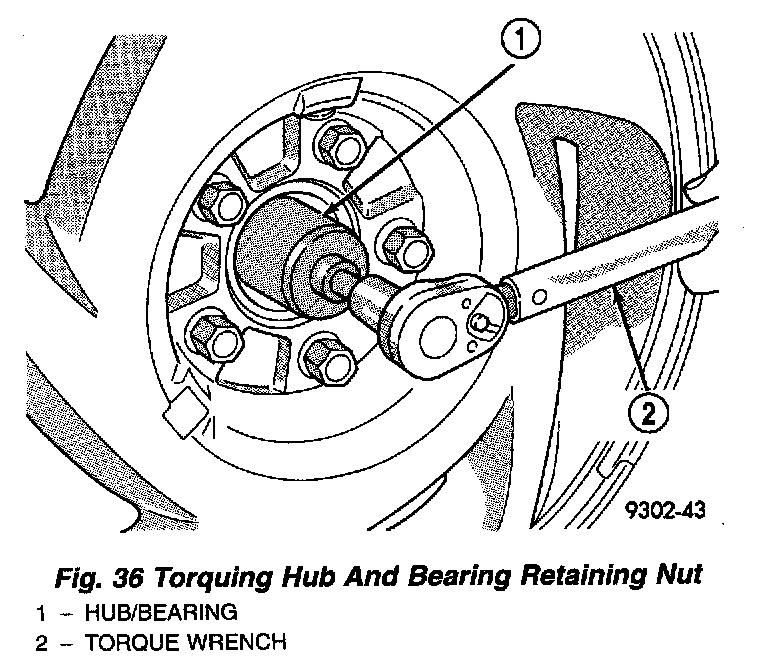 1
2
9302-43

Fig. 36 Torquing Hub And Bearing Retaining Nut

1 – HUB/BEARING
2 – TORQUE WRENCH