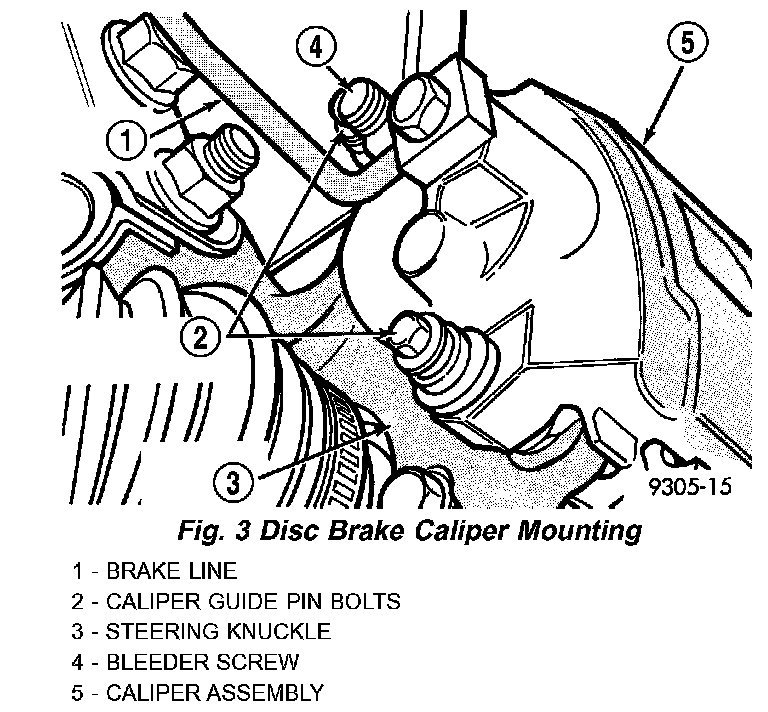 4
5
1
2
3
9305-15

Fig. 3 Disc Brake Caliper Mounting

1 - BRAKE LINE
2 - CALIPER GUIDE PIN BOLTS
3 - STEERING KNUCKLE
4 - BLEEDER SCREW
5 - CALIPER ASSEMBLY