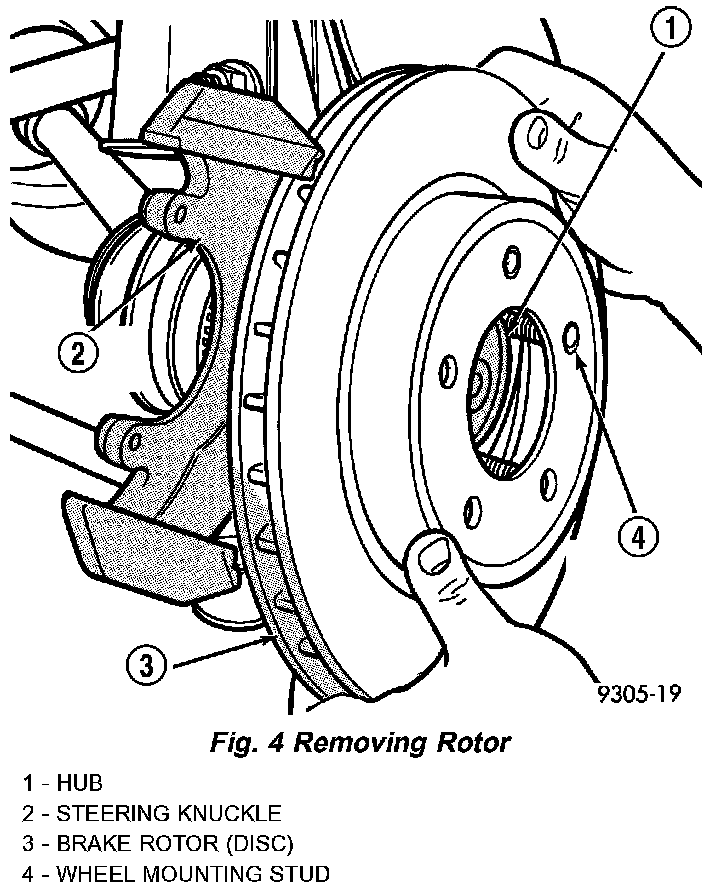 1

2

4

3

9305-19

Fig. 4 Removing Rotor

1 - HUB
2 - STEERING KNUCKLE
3 - BRAKE ROTOR (DISC)
4 - WHEEL MOUNTING STUD