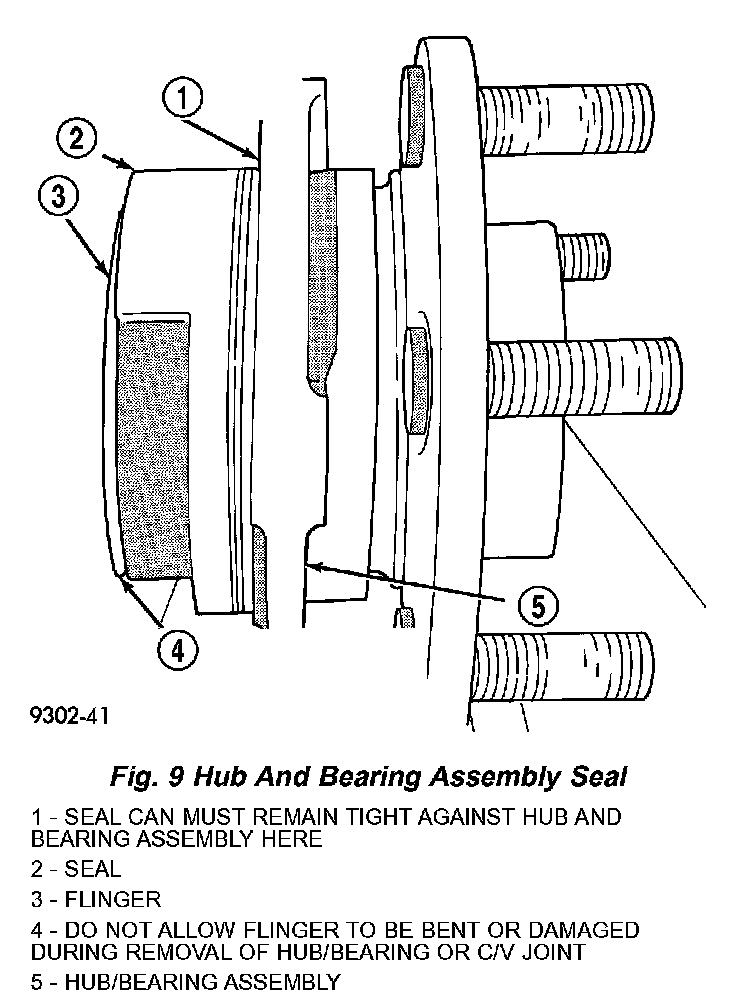 1
2
3
4
5
9302-41

Fig. 9 Hub And Bearing Assembly Seal

1 - SEAL CAN MUST REMAIN TIGHT AGAINST HUB AND BEARING ASSEMBLY HERE

2 - SEAL

3 - FLINGER

4 - DO NOT ALLOW FLINGER TO BE BENT OR DAMAGED DURING REMOVAL OF HUB/BEARING OR C/V JOINT

5 - HUB/BEARING ASSEMBLY