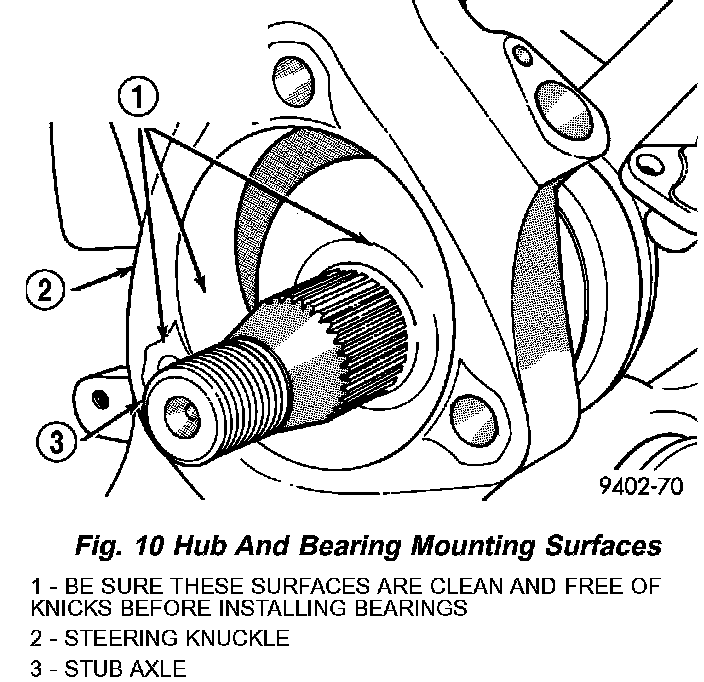 1

2

3

9402-70

Fig. 10 Hub And Bearing Mounting Surfaces

1 - BE SURE THESE SURFACES ARE CLEAN AND FREE OF KNICKS BEFORE INSTALLING BEARINGS

2 - STEERING KNUCKLE

3 - STUB AXLE