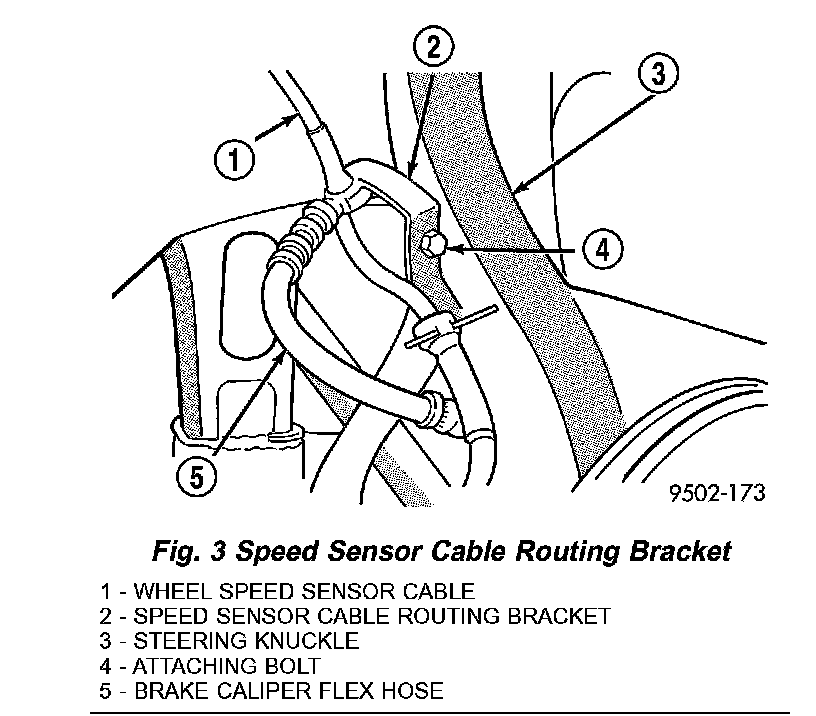 2

3

1

4

5

9502-173

Fig. 3 Speed Sensor Cable Routing Bracket

1 - WHEEL SPEED SENSOR CABLE
2 - SPEED SENSOR CABLE ROUTING BRACKET
3 - STEERING KNUCKLE
4 - ATTACHING BOLT
5 - BRAKE CALIPER FLEX HOSE