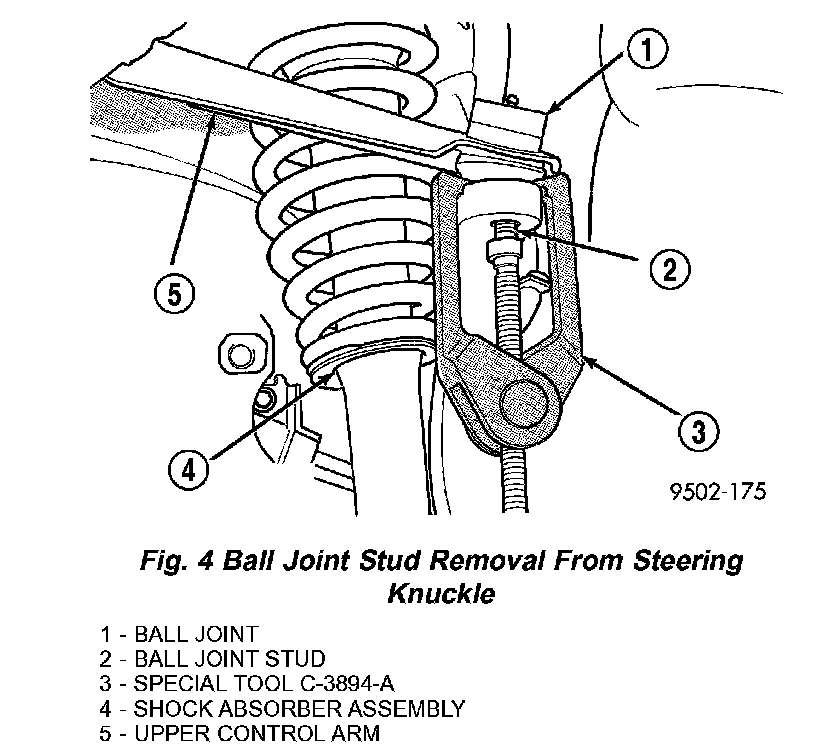 1

2

5

3

4

9502-175

Fig. 4 Ball Joint Stud Removal From Steering Knuckle

1 - BALL JOINT
2 - BALL JOINT STUD
3 - SPECIAL TOOL C-3894-A
4 - SHOCK ABSORBER ASSEMBLY
5 - UPPER CONTROL ARM