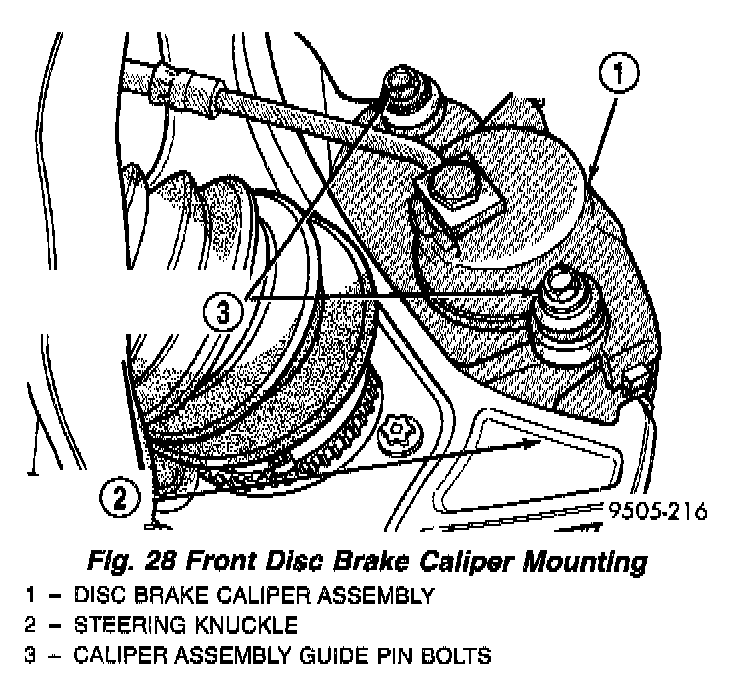 1

3

2

9505-216

Fig. 28 Front Disc Brake Caliper Mounting

1 – DISC BRAKE CALIPER ASSEMBLY
2 – STEERING KNUCKLE
3 – CALIPER ASSEMBLY GUIDE PIN BOLTS