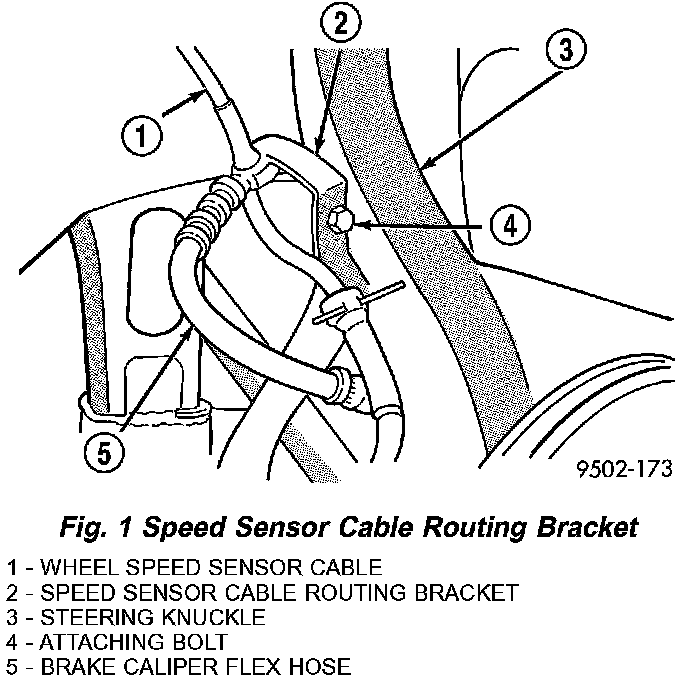 2
3
1
4
5
9502-173

Fig. 1 Speed Sensor Cable Routing Bracket

1 - WHEEL SPEED SENSOR CABLE
2 - SPEED SENSOR CABLE ROUTING BRACKET
3 - STEERING KNUCKLE
4 - ATTACHING BOLT
5 - BRAKE CALIPER FLEX HOSE