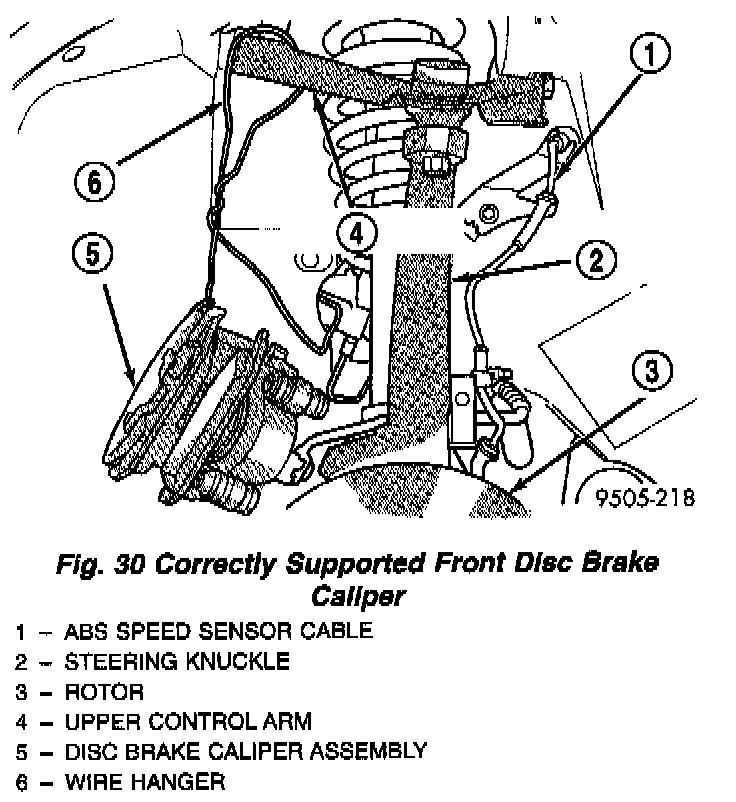 1

6

4

5

2

3

9505-218

Fig. 30 Correctly Supported Front Disc Brake Caliper

1 – ABS SPEED SENSOR CABLE
2 – STEERING KNUCKLE
3 – ROTOR
4 – UPPER CONTROL ARM
5 – DISC BRAKE CALIPER ASSEMBLY
6 – WIRE HANGER