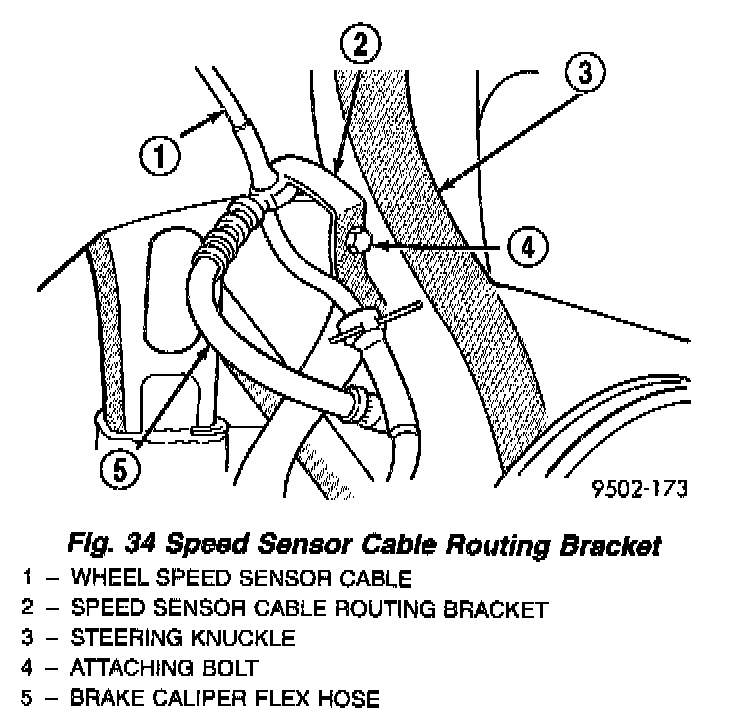 2
3
1
4
5
9502-173

Fig. 34 Speed Sensor Cable Routing Bracket
1 – WHEEL SPEED SENSOR CABLE
2 – SPEED SENSOR CABLE ROUTING BRACKET
3 – STEERING KNUCKLE
4 – ATTACHING BOLT
5 – BRAKE CALIPER FLEX HOSE