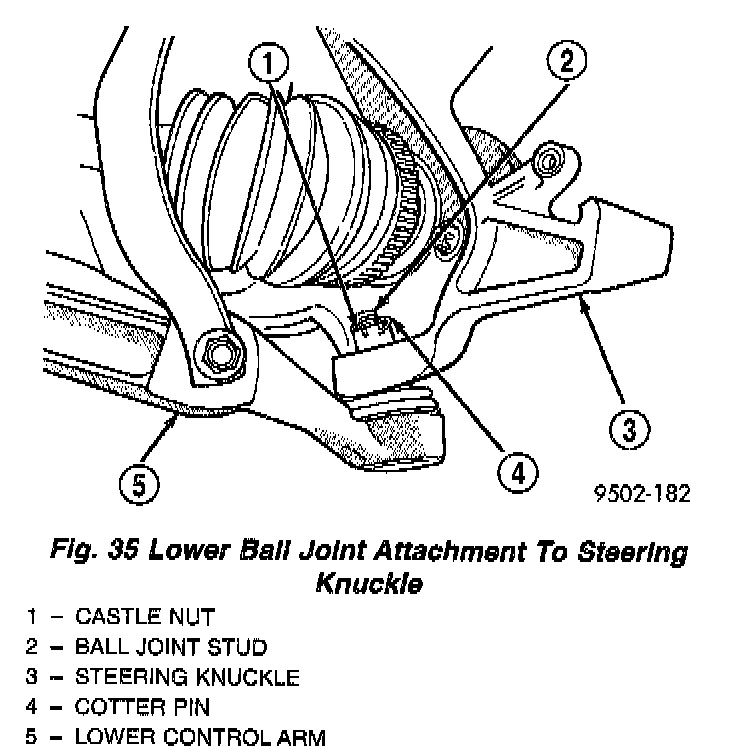 1
2
3
4
5
9502-182

Fig. 35 Lower Ball Joint Attachment To Steering Knuckle

1 – CASTLE NUT
2 – BALL JOINT STUD
3 – STEERING KNUCKLE
4 – COTTER PIN
5 – LOWER CONTROL ARM