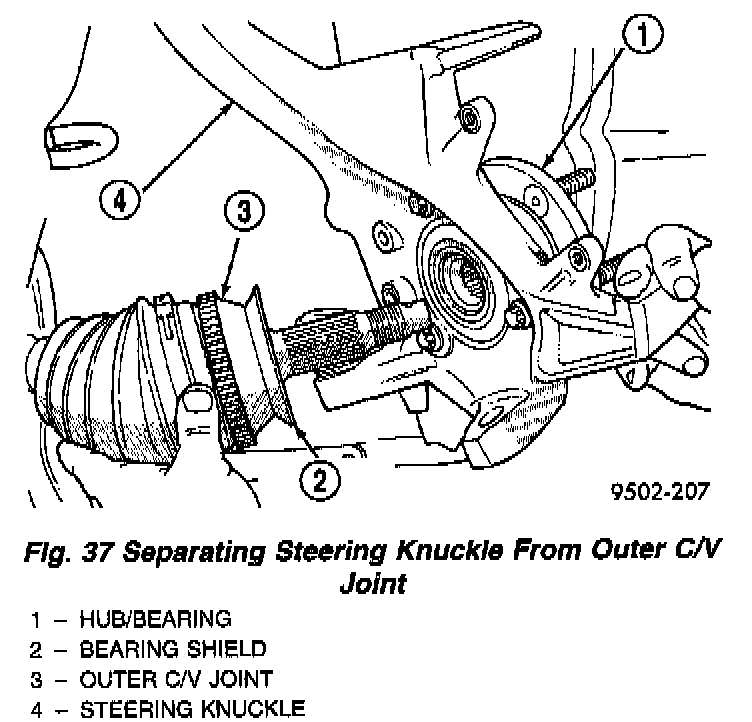 1

4

3

2

9502-207

Fig. 37 Separating Steering Knuckle From Outer C/V Joint

1 – HUB/BEARING
2 – BEARING SHIELD
3 – OUTER C/V JOINT
4 – STEERING KNUCKLE