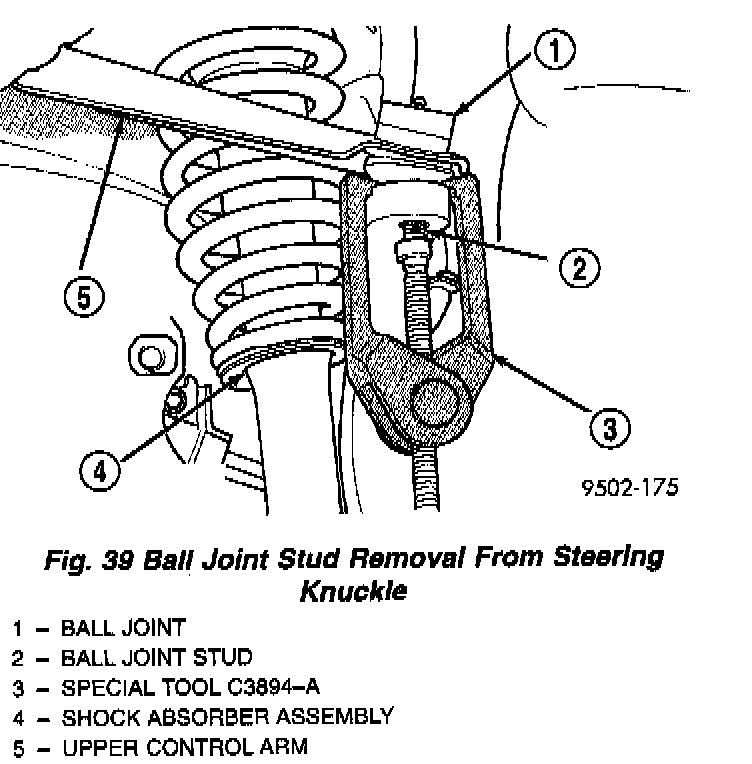 1

2

5

3

4

9502-175

Fig. 39 Ball Joint Stud Removal From Steering Knuckle

1 – BALL JOINT
2 – BALL JOINT STUD
3 – SPECIAL TOOL C3894–A
4 – SHOCK ABSORBER ASSEMBLY
5 – UPPER CONTROL ARM