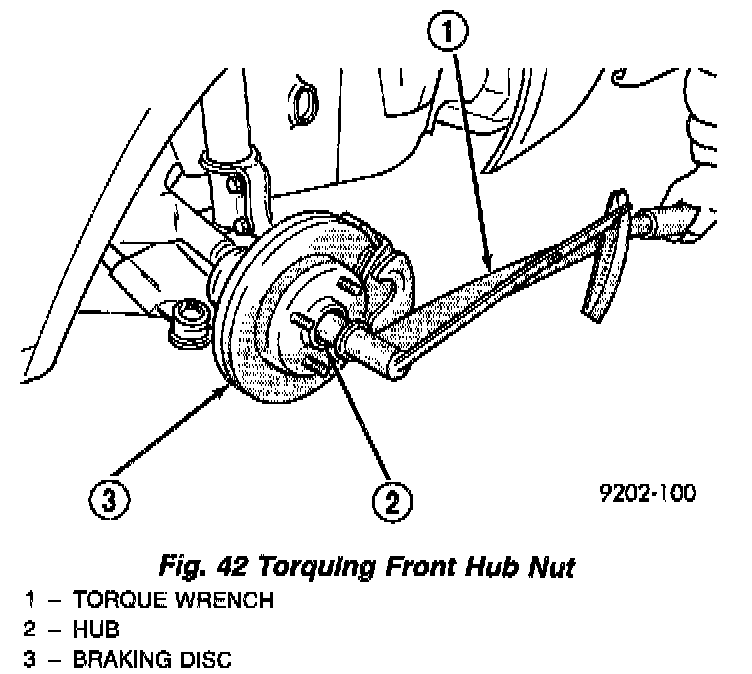 1

3

2

9202-100

Fig. 42 Torquing Front Hub Nut

1 – TORQUE WRENCH
2 – HUB
3 – BRAKING DISC