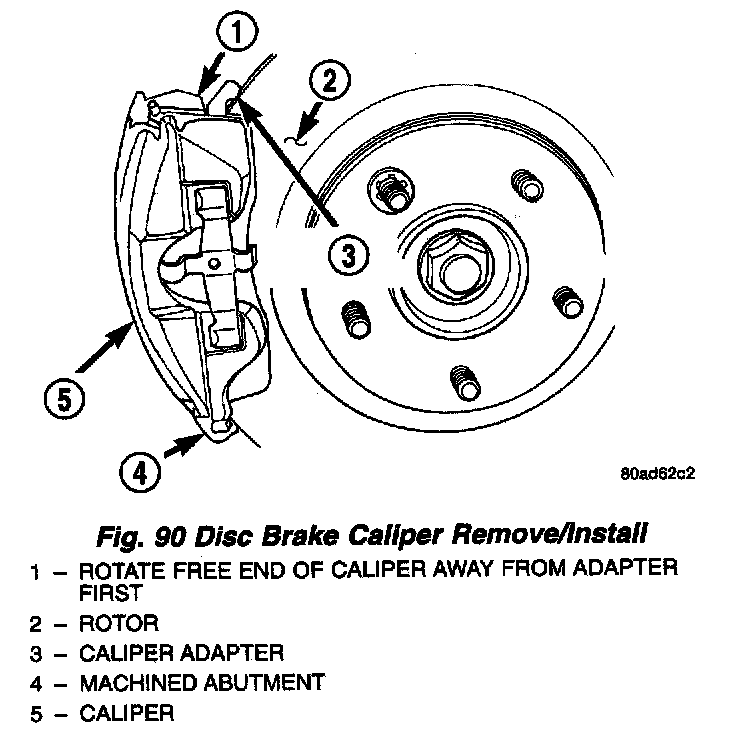 1
2
3
5
4
80ad62c2

Fig. 90 Disc Brake Caliper Remove/Install

1 – ROTATE FREE END OF CALIPER AWAY FROM ADAPTER FIRST
2 – ROTOR
3 – CALIPER ADAPTER
4 – MACHINED ABUTMENT
5 – CALIPER