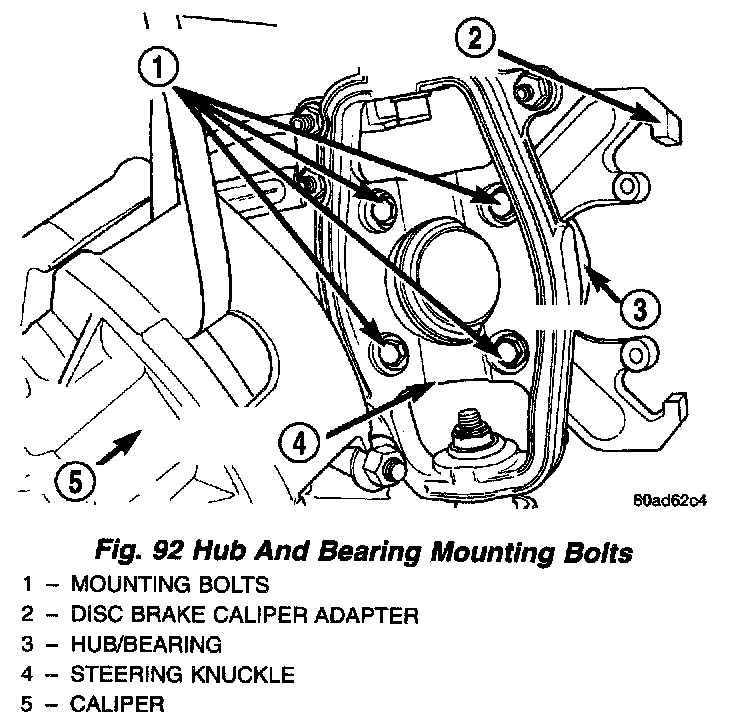 1
2
3
4
5
80ad62c4

Fig. 92 Hub And Bearing Mounting Bolts
1 – MOUNTING BOLTS
2 – DISC BRAKE CALIPER ADAPTER
3 – HUB/BEARING
4 – STEERING KNUCKLE
5 – CALIPER