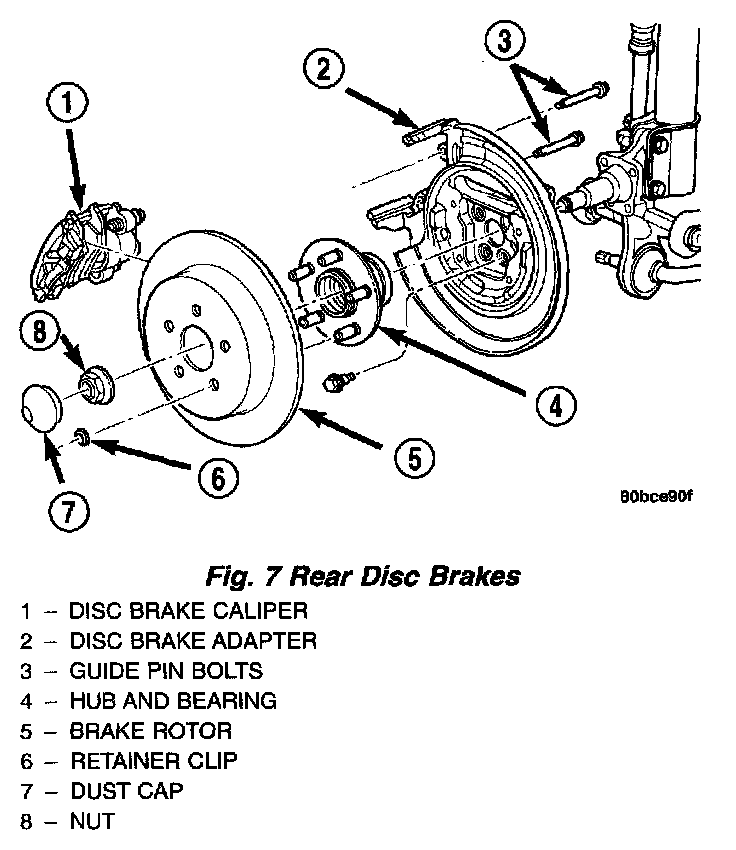 1

2

3

8

4

5

6

7

80bce90f

Fig. 7 Rear Disc Brakes

1 – DISC BRAKE CALIPER
2 – DISC BRAKE ADAPTER
3 – GUIDE PIN BOLTS
4 – HUB AND BEARING
5 – BRAKE ROTOR
6 – RETAINER CLIP
7 – DUST CAP
8 – NUT