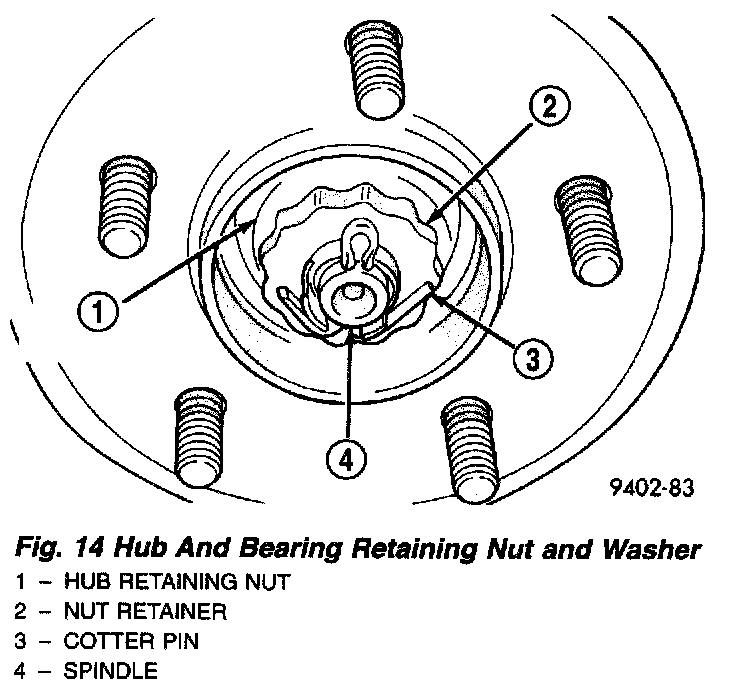 2

1

3

4

9402-83

Fig. 14 Hub And Bearing Retaining Nut and Washer

1 – HUB RETAINING NUT
2 – NUT RETAINER
3 – COTTER PIN
4 – SPINDLE