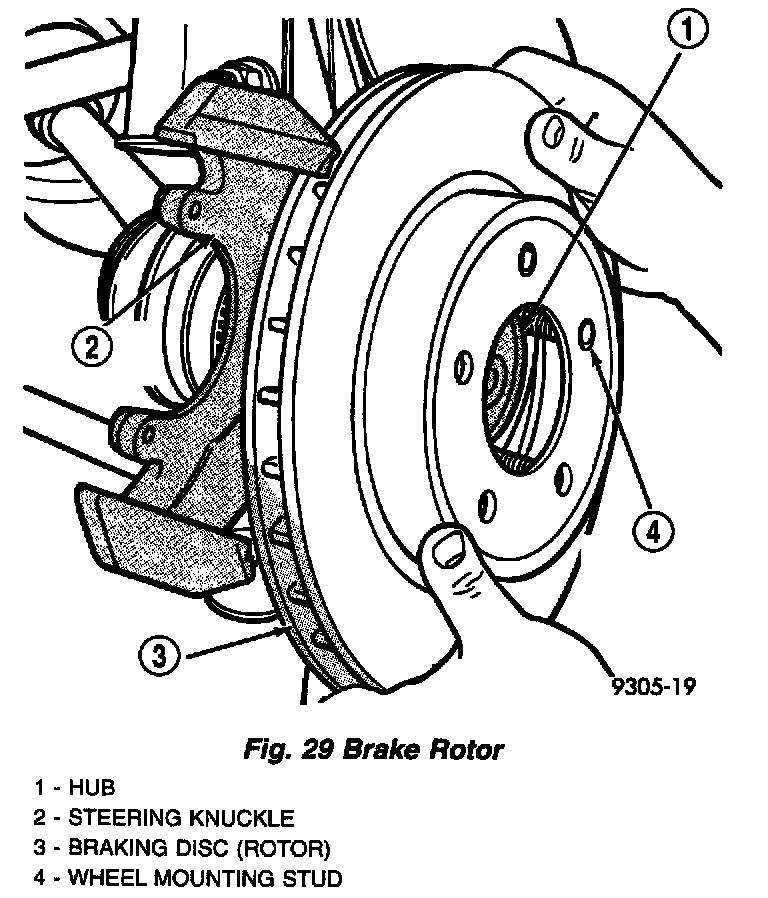 1

2

4

3

9305-19

Fig. 29 Brake Rotor

1 - HUB
2 - STEERING KNUCKLE
3 - BRAKING DISC (ROTOR)
4 - WHEEL MOUNTING STUD