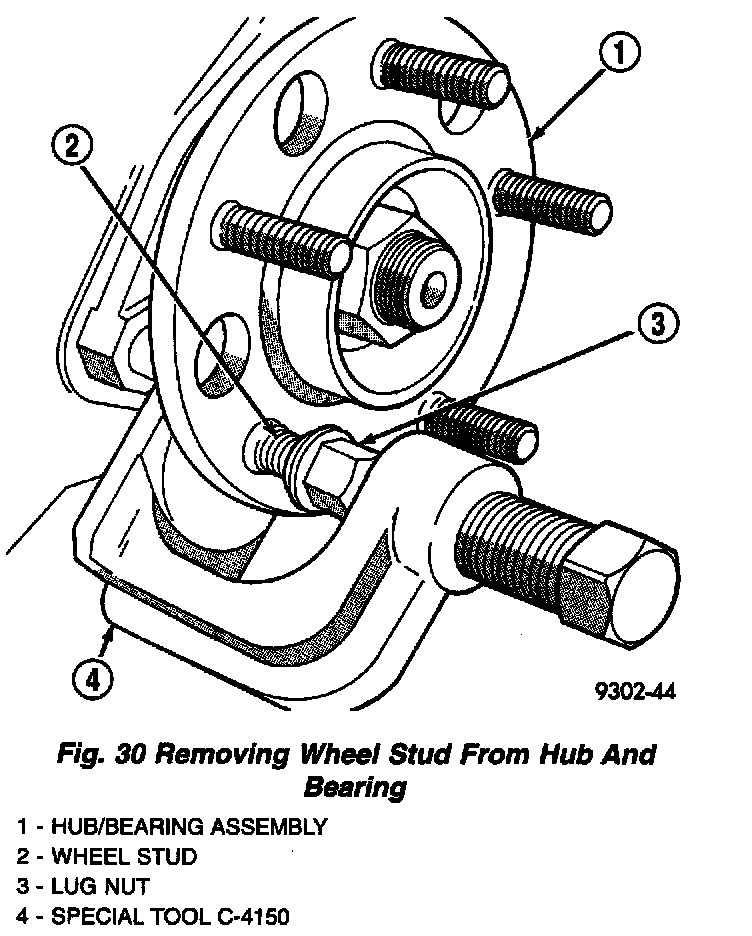 1

2

3

4

9302-44

Fig. 30 Removing Wheel Stud From Hub And Bearing

1 - HUB/BEARING ASSEMBLY
2 - WHEEL STUD
3 - LUG NUT
4 - SPECIAL TOOL C-4150