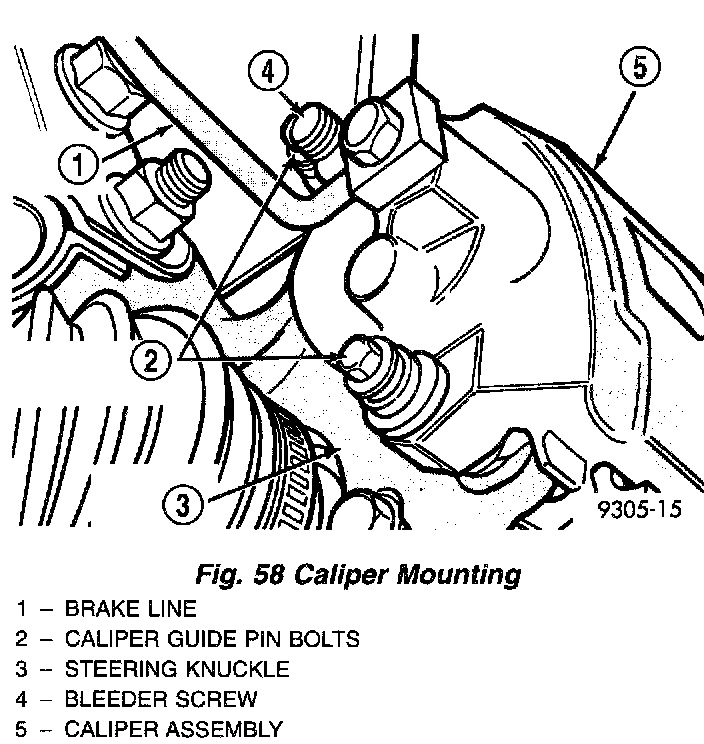 4
5
1
2
3
9305-15

Fig. 58 Caliper Mounting

1 – BRAKE LINE
2 – CALIPER GUIDE PIN BOLTS
3 – STEERING KNUCKLE
4 – BLEEDER SCREW
5 – CALIPER ASSEMBLY