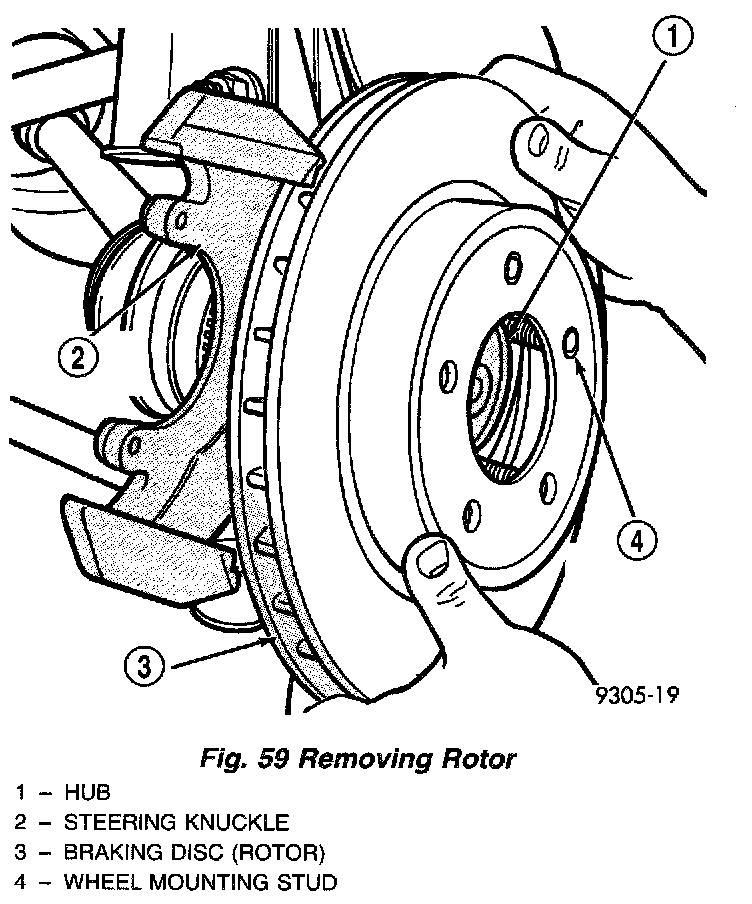 1

2

4

3

9305-19

Fig. 59 Removing Rotor

1 – HUB
2 – STEERING KNUCKLE
3 – BRAKING DISC (ROTOR)
4 – WHEEL MOUNTING STUD