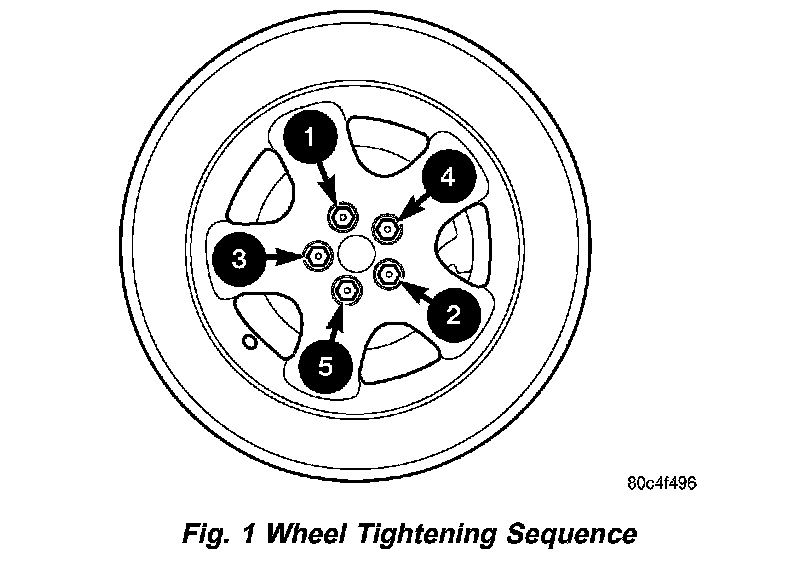 1
4
3
2
5
80c4f496
Fig. 1 Wheel Tightening Sequence