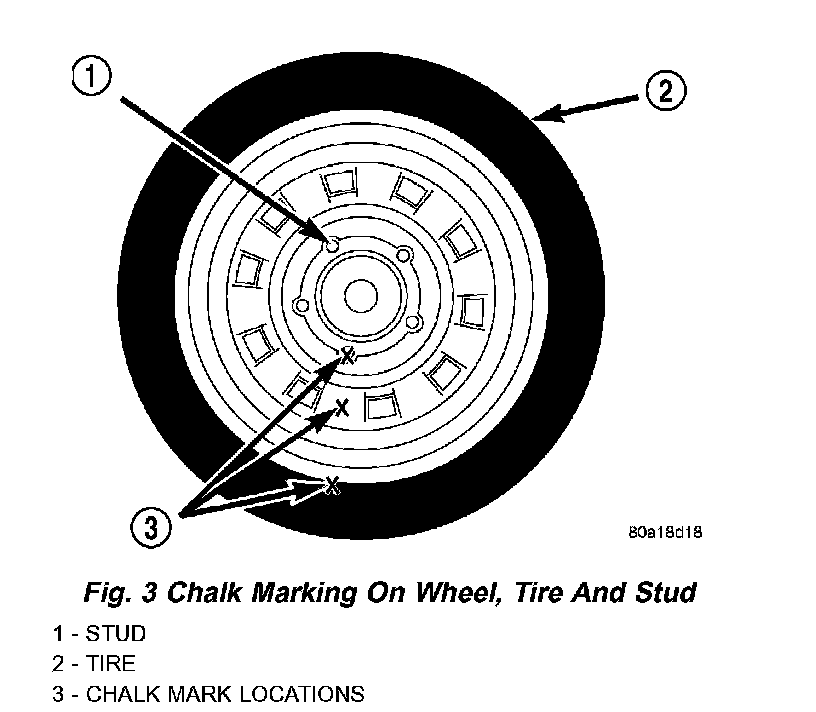 1
2
X
X
X
3
80a18d18

Fig. 3 Chalk Marking On Wheel, Tire And Stud

1 - STUD
2 - TIRE
3 - CHALK MARK LOCATIONS