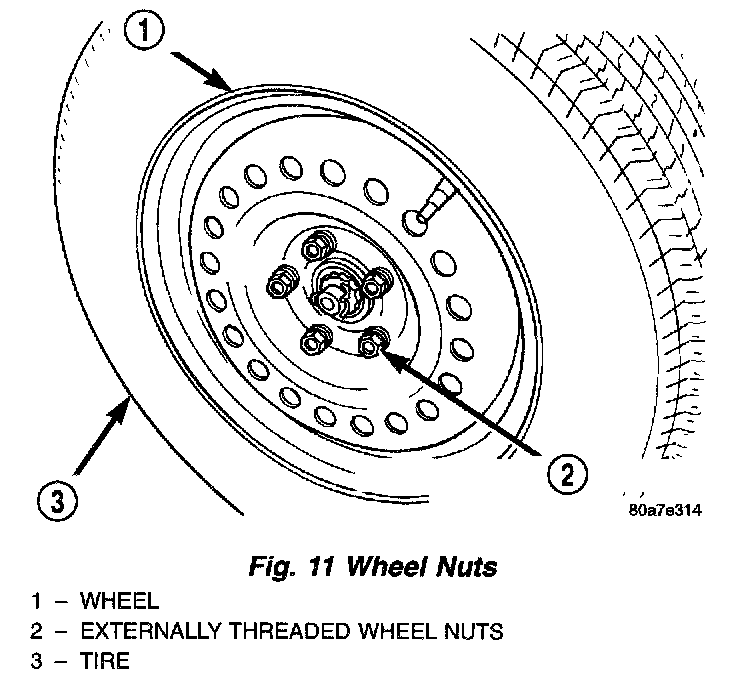 1

2

3

80a7e314

Fig. 11 Wheel Nuts

1 – WHEEL
2 – EXTERNALLY THREADED WHEEL NUTS
3 – TIRE