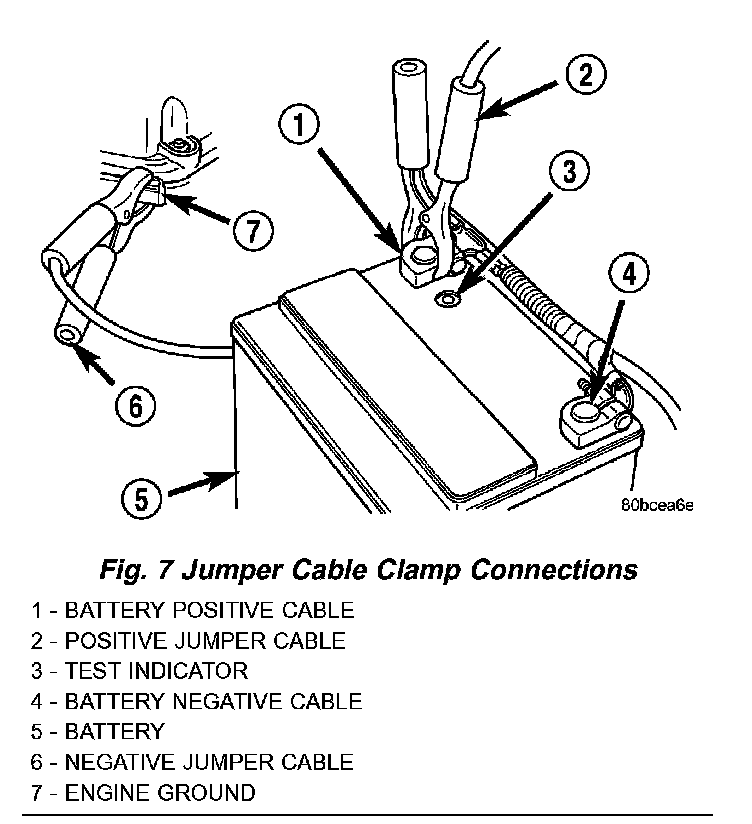 2
1
3
7
4
6
5
80bcea6e

Fig. 7 Jumper Cable Clamp Connections

1 - BATTERY POSITIVE CABLE
2 - POSITIVE JUMPER CABLE
3 - TEST INDICATOR
4 - BATTERY NEGATIVE CABLE
5 - BATTERY
6 - NEGATIVE JUMPER CABLE
7 - ENGINE GROUND