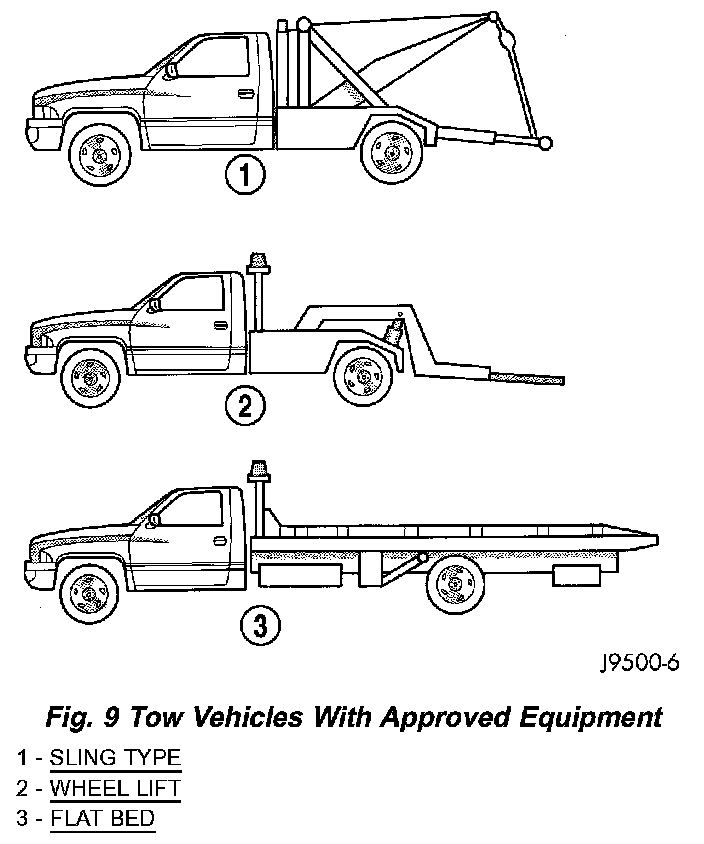 1

2

3

J9500-6

Fig. 9 Tow Vehicles With Approved Equipment

1 - SLING TYPE
2 - WHEEL LIFT
3 - FLAT BED