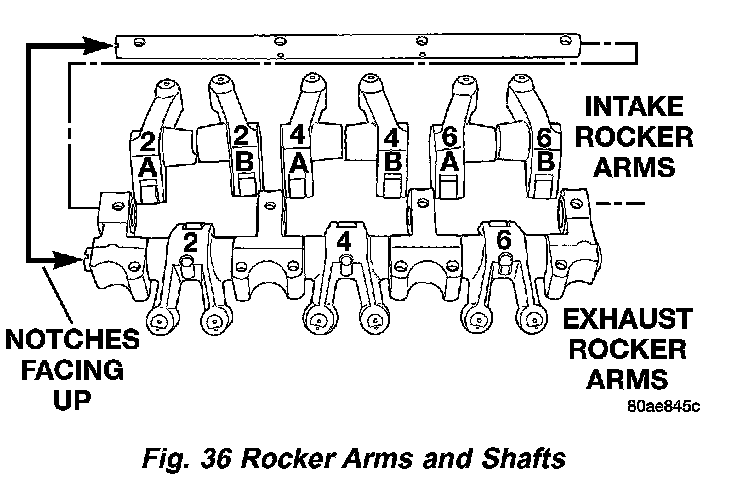 2
A
2
B
4
A
4
B
6
A
6
B

INTAKE ROCKER ARMS

2
4
6

NOTCHES FACING UP

EXHAUST ROCKER ARMS

80ae845c

Fig. 36 Rocker Arms and Shafts