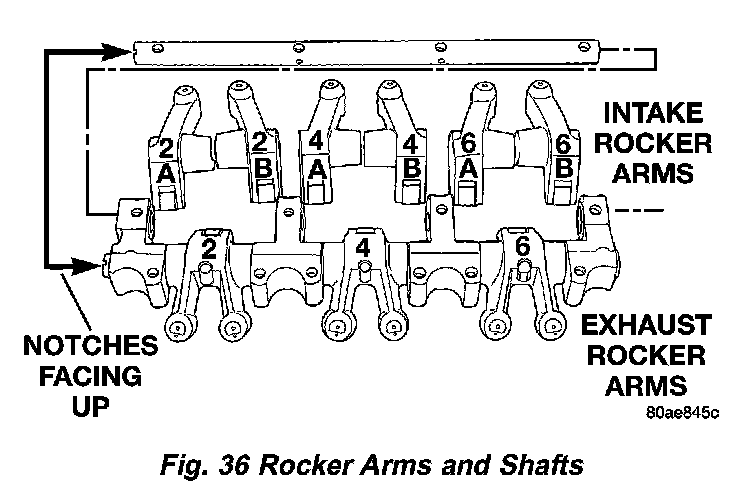 2 A
2 B
4 A
4 B
6 A
6 B

INTAKE ROCKER ARMS

2
4
6

NOTCHES FACING UP

EXHAUST ROCKER ARMS

80ae845c

Fig. 36 Rocker Arms and Shafts