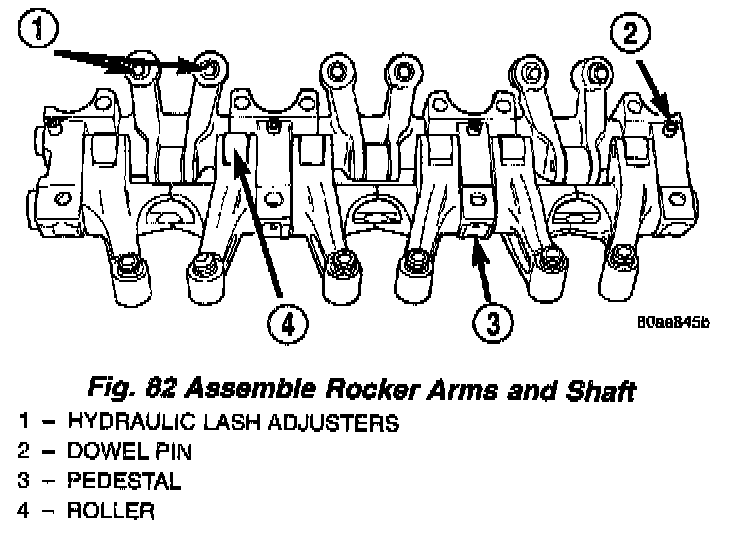 1
2
4
3
80ae845b

Fig. 82 Assemble Rocker Arms and Shaft
1 – HYDRAULIC LASH ADJUSTERS
2 – DOWEL PIN
3 – PEDESTAL
4 – ROLLER