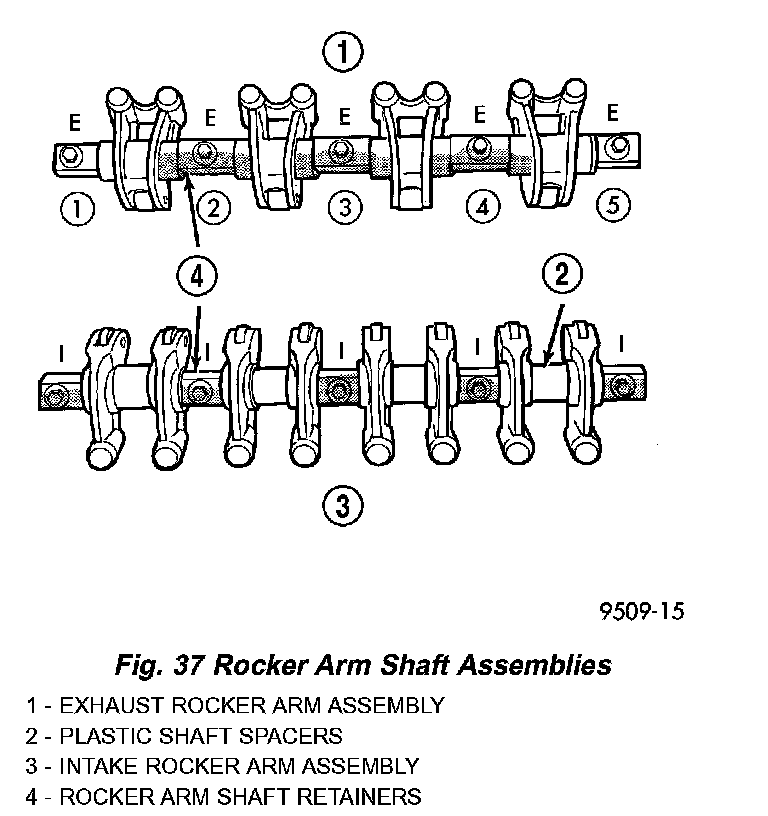 1

E E E E E

1 2 3 4 5

4 2

I I I I I

3

9509-15

Fig. 37 Rocker Arm Shaft Assemblies

1 - EXHAUST ROCKER ARM ASSEMBLY
2 - PLASTIC SHAFT SPACERS
3 - INTAKE ROCKER ARM ASSEMBLY
4 - ROCKER ARM SHAFT RETAINERS